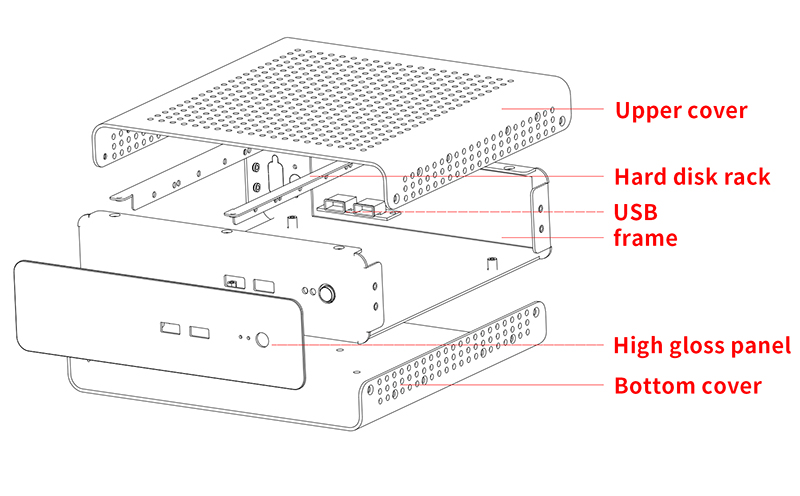 Upper cover
Hard disk rack
USB
frame
High gloss panel
Bottom cover